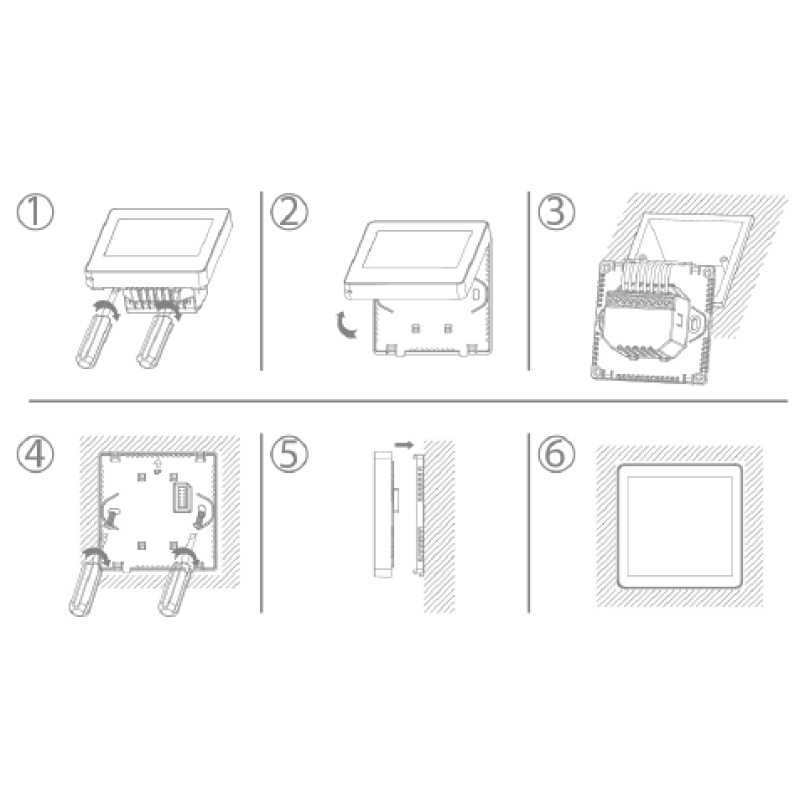 ①
②
③
④
⑤
⑥